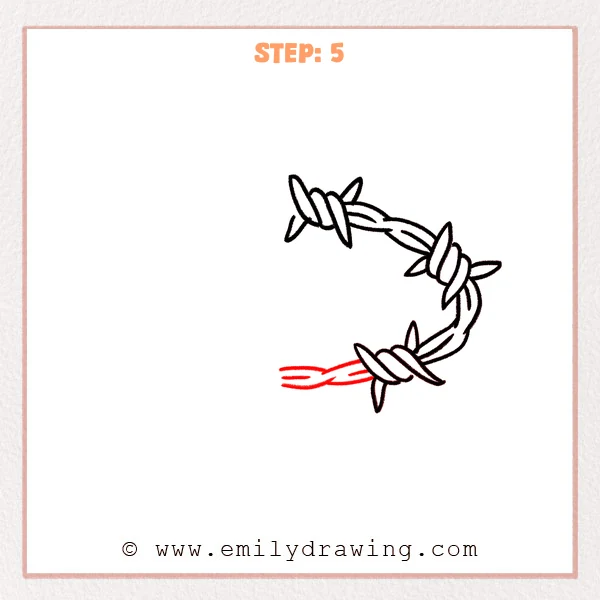 STEP: 5

© www.emilydrawing.com